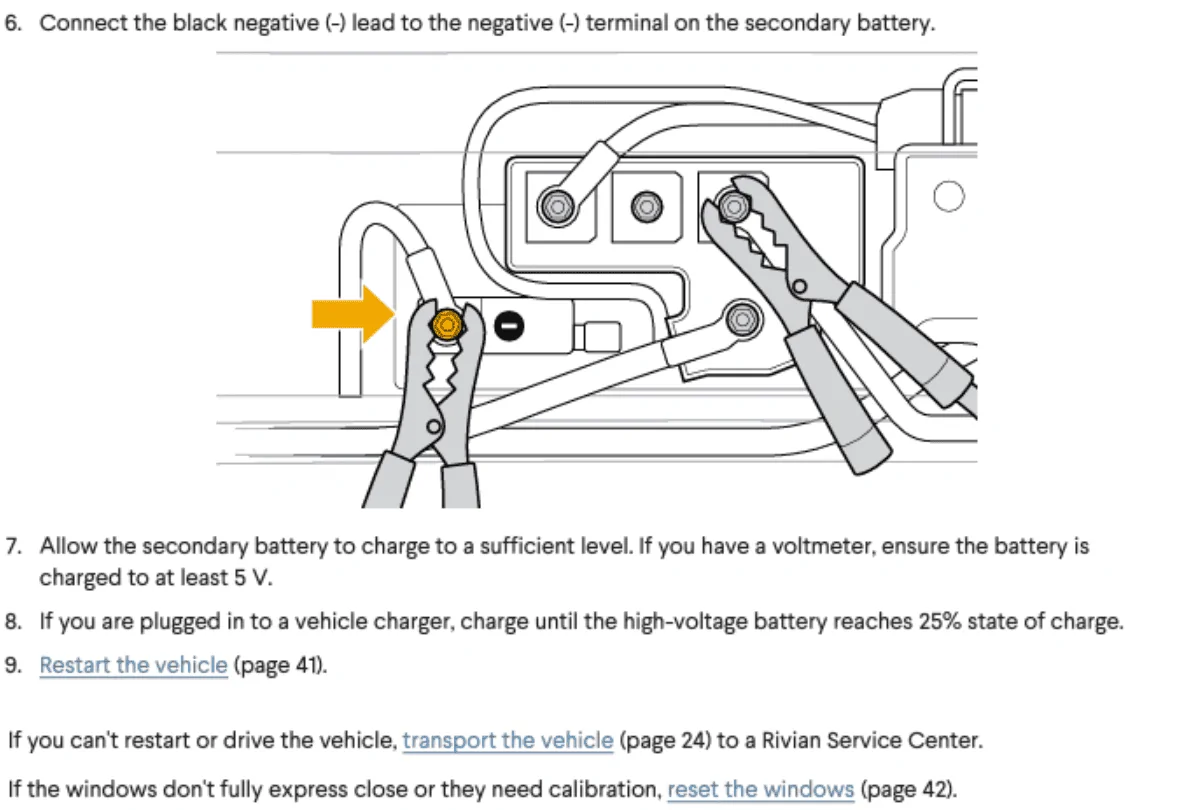 6. Connect the black negative (-) lead to the negative (-) terminal on the secondary battery.

7. Allow the secondary battery to charge to a sufficient level. If you have a voltmeter, ensure the battery is charged to at least 5 V.

8. If you are plugged in to a vehicle charger, charge until the high-voltage battery reaches 25% state of charge.

9. Restart the vehicle (page 41).

If you can't restart or drive the vehicle, transport the vehicle (page 24) to a Rivian Service Center.

If the windows don't fully express close or they need calibration, reset the windows (page 42).