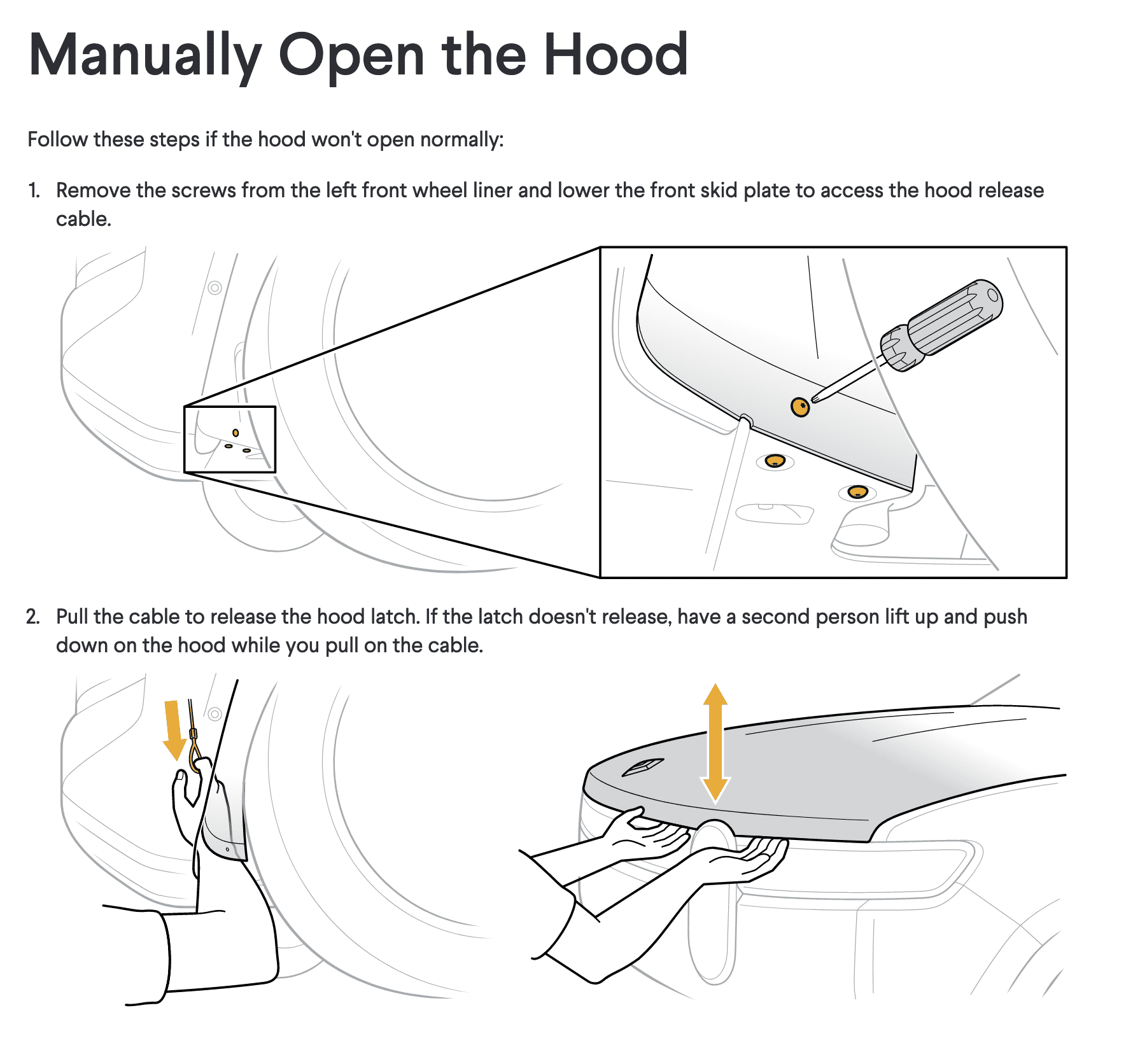 Manually Open the Hood

Follow these steps if the hood won't open normally:

1. Remove the screws from the left front wheel liner and lower the front skid plate to access the hood release cable.

2. Pull the cable to release the hood latch. If the latch doesn't release, have a second person lift up and push down on the hood while you pull on the cable.