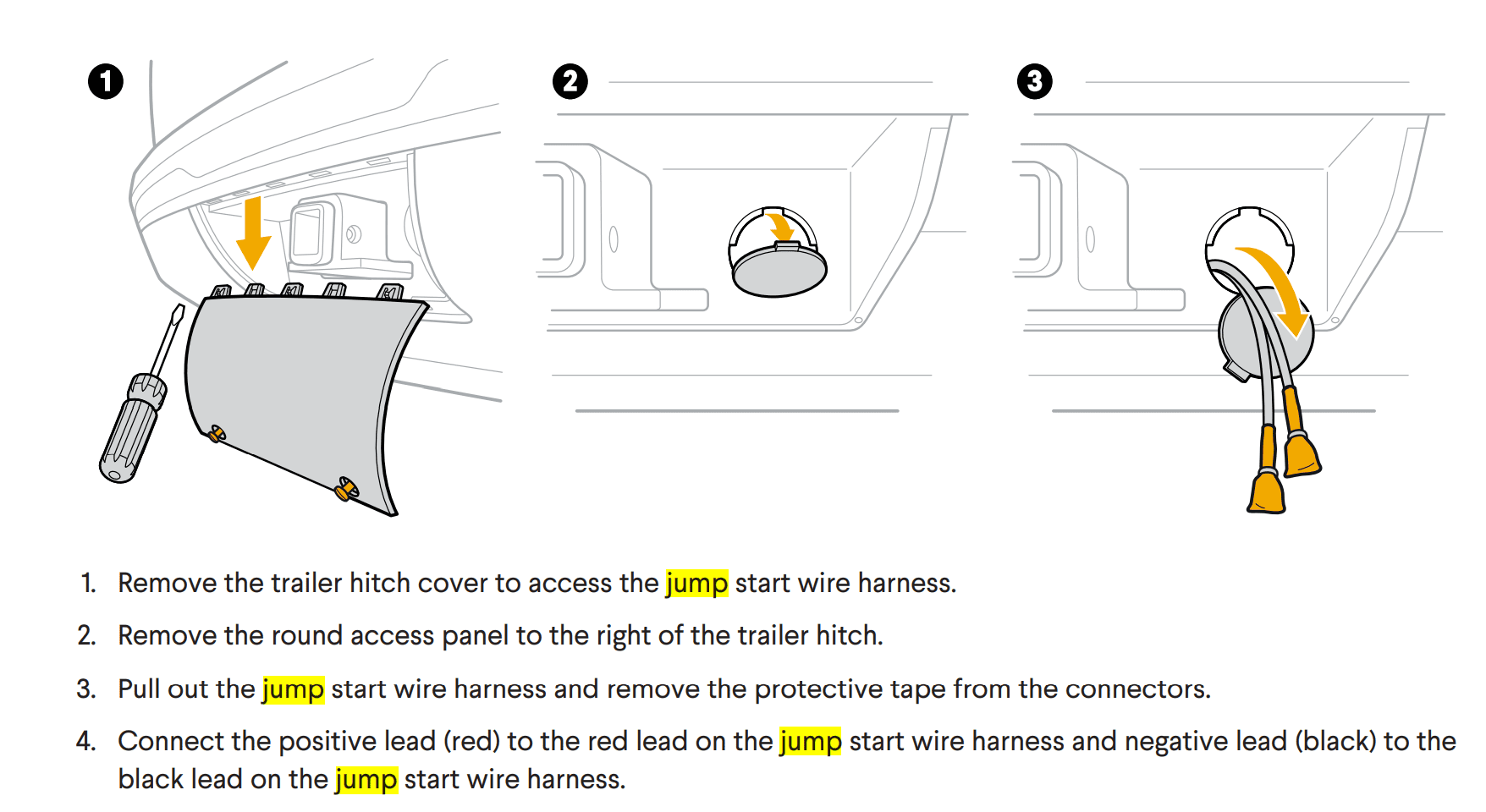 1

2

3

1. Remove the trailer hitch cover to access the jump start wire harness.

2. Remove the round access panel to the right of the trailer hitch.

3. Pull out the jump start wire harness and remove the protective tape from the connectors.

4. Connect the positive lead (red) to the red lead on the jump start wire harness and negative lead (black) to the black lead on the jump start wire harness.