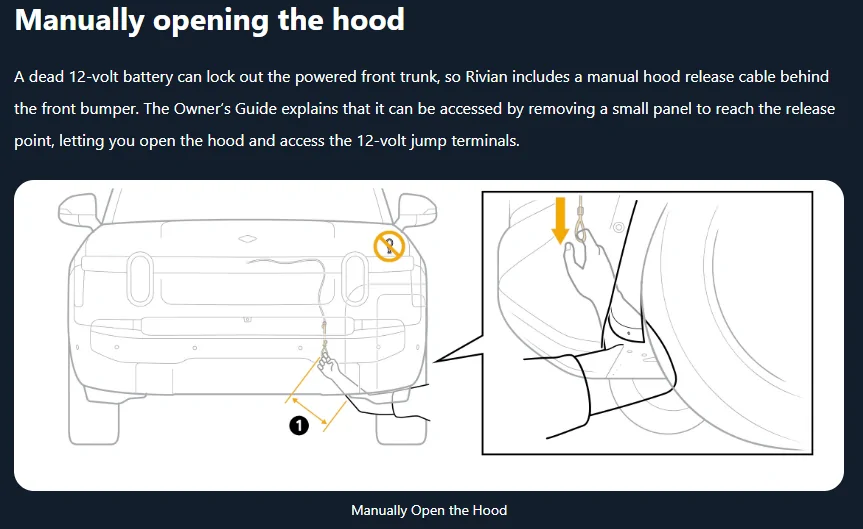 Manually opening the hood

A dead 12-volt battery can lock out the powered front trunk, so Rivian includes a manual hood release cable behind the front bumper. The Owner's Guide explains that it can be accessed by removing a small panel to reach the release point, letting you open the hood and access the 12-volt jump terminals.

1

Manually Open the Hood