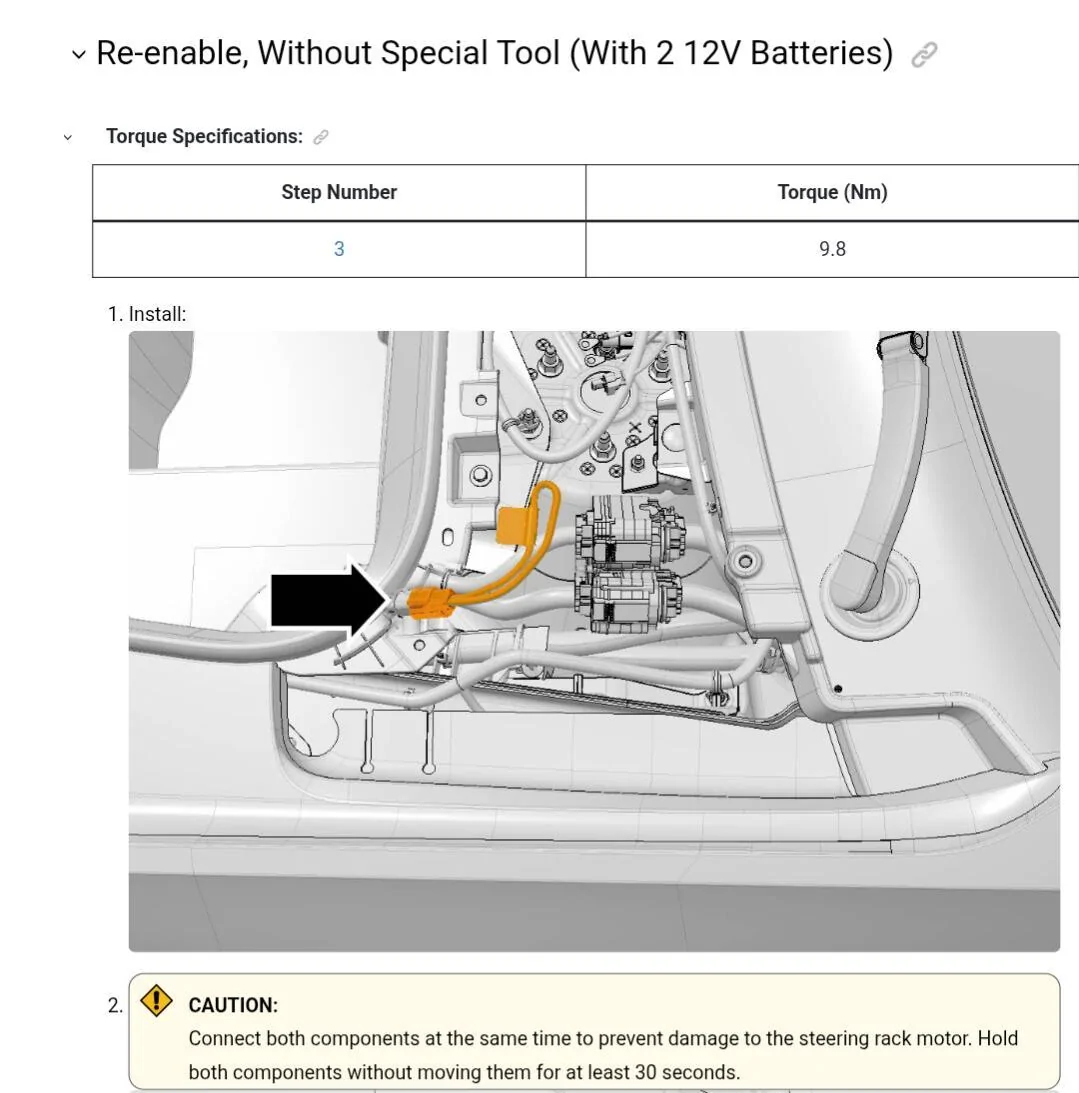 Re-enable, Without Special Tool (With 2 12V Batteries)

Torque Specifications:

| Step Number | Torque (Nm) |
|---|---|
| 3 | 9.8 |

1. Install:

2. CAUTION:
Connect both components at the same time to prevent damage to the steering rack motor. Hold both components without moving them for at least 30 seconds.