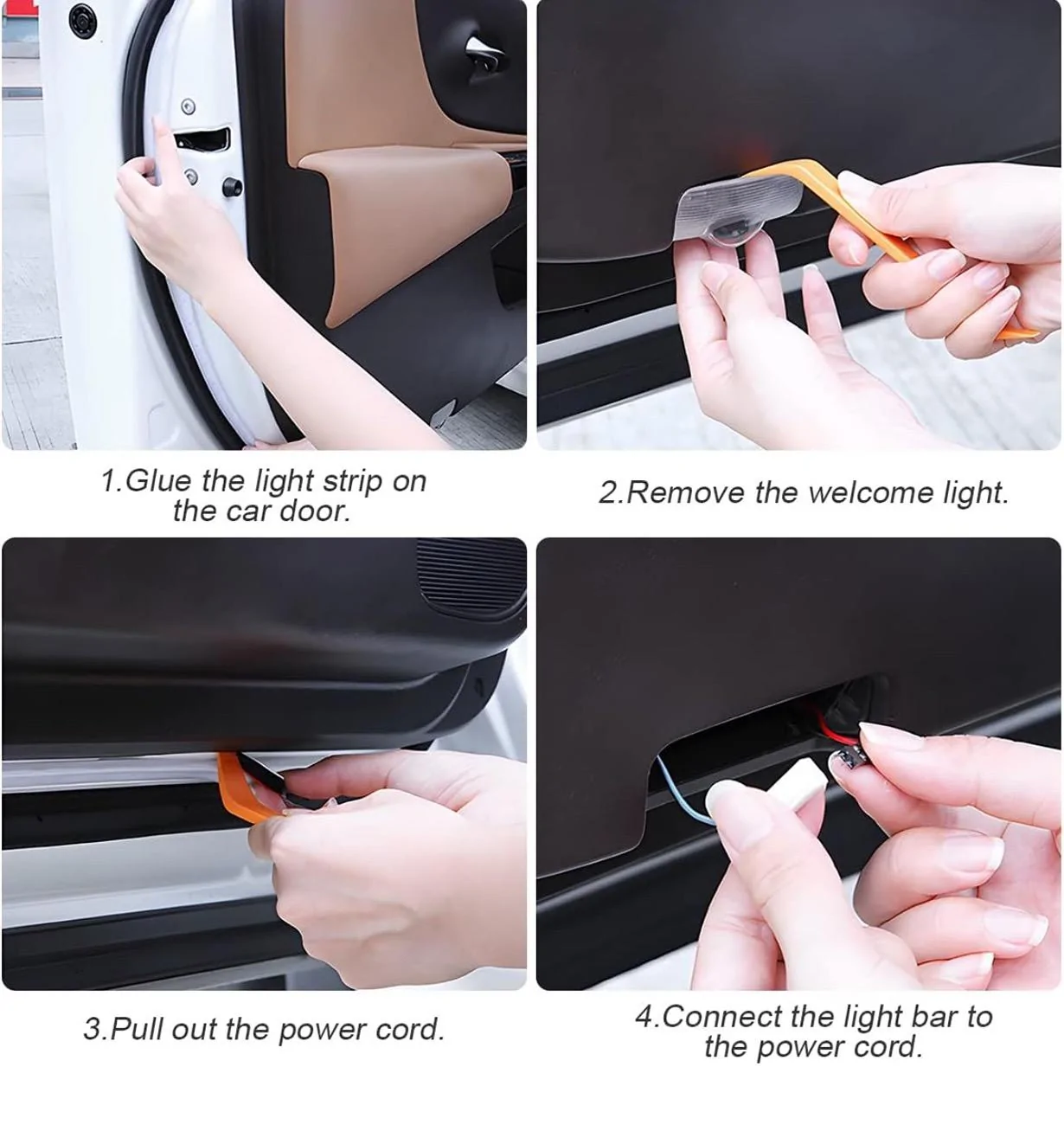 1.Glue the light strip on the car door.

2.Remove the welcome light.

3.Pull out the power cord.

4.Connect the light bar to the power cord.